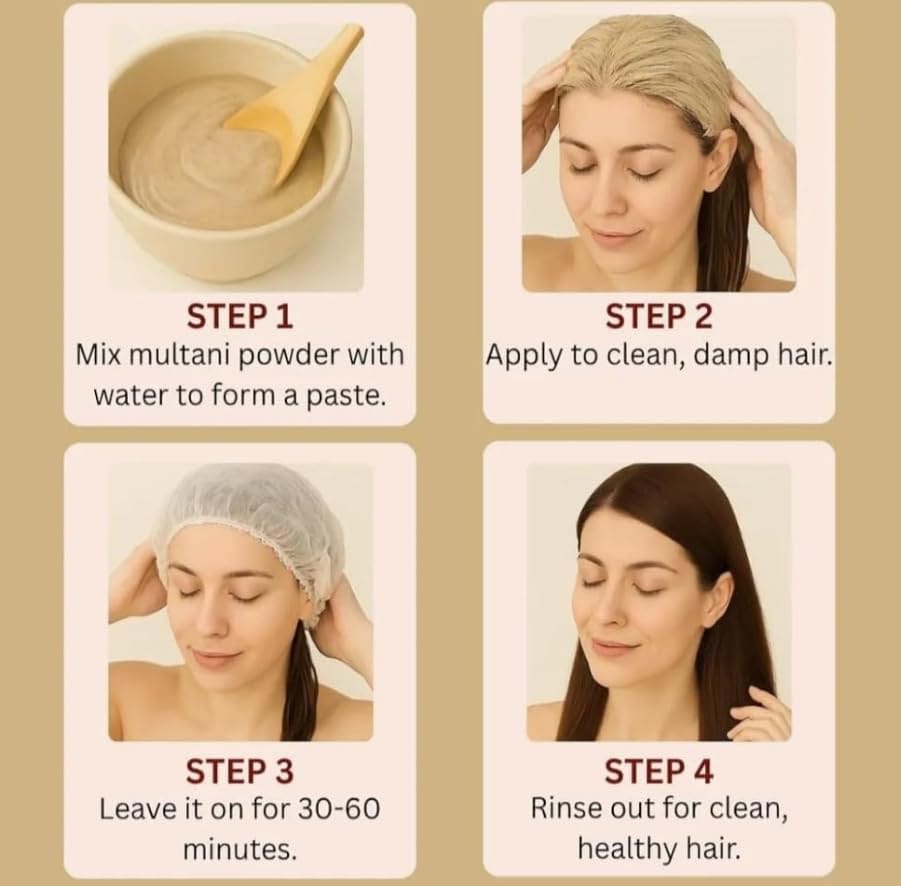 STEP 1
Mix multani powder with water to form a paste.

STEP 2
Apply to clean, damp hair.

STEP 3
Leave it on for 30-60 minutes.

STEP 4
Rinse out for clean, healthy hair.